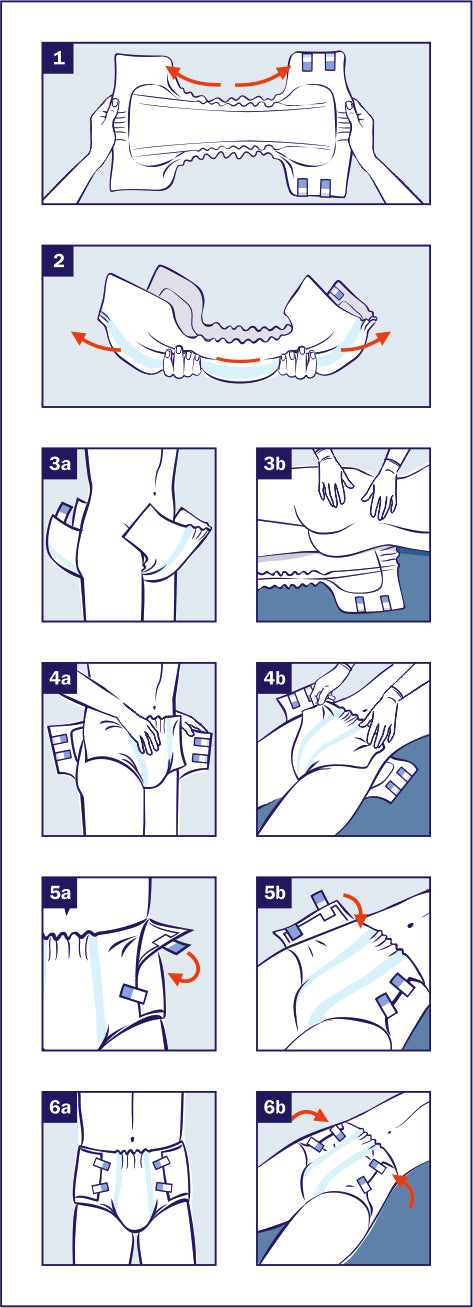 1

2

3a

3b

4a

4b

5a

5b

6a

6b